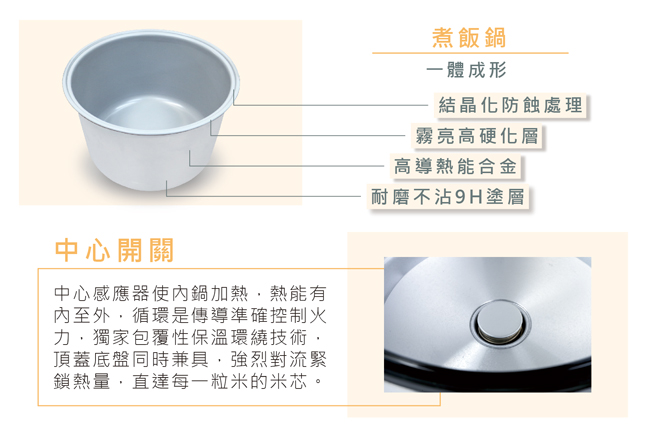 煮飯鍋

一體成形

結晶化防蝕處理

霧亮高硬化層

高導熱能合金

耐磨不沾9H塗層

中心開關

中心感應器使內鍋加熱，熱能有內至外，循環是傳導準確控制火力，獨家包覆性保溫環繞技術，頂蓋底盤同時兼具，強烈對流緊鎖熱量，直達每一粒米的米芯。