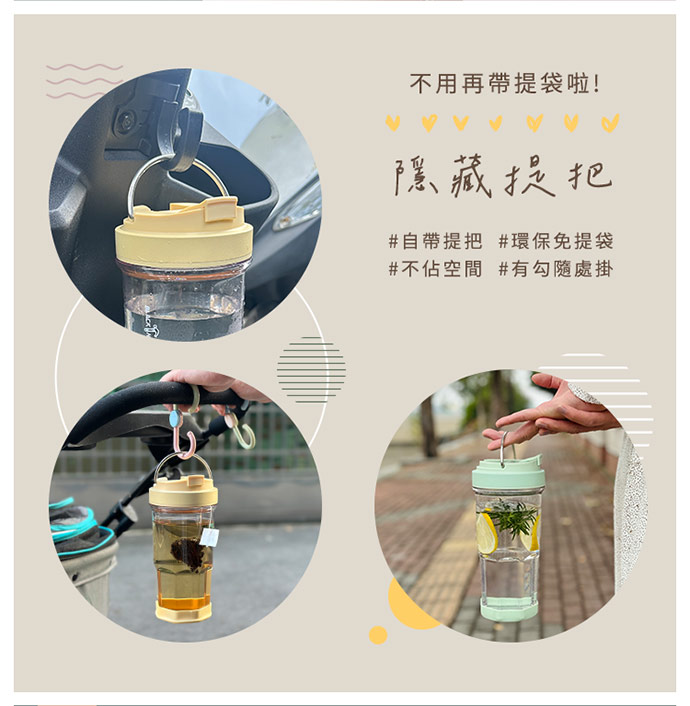 不用再帶提袋啦!

隱藏提把

#自帶提把 #環保免提袋
#不佔空間 #有勾隨處掛