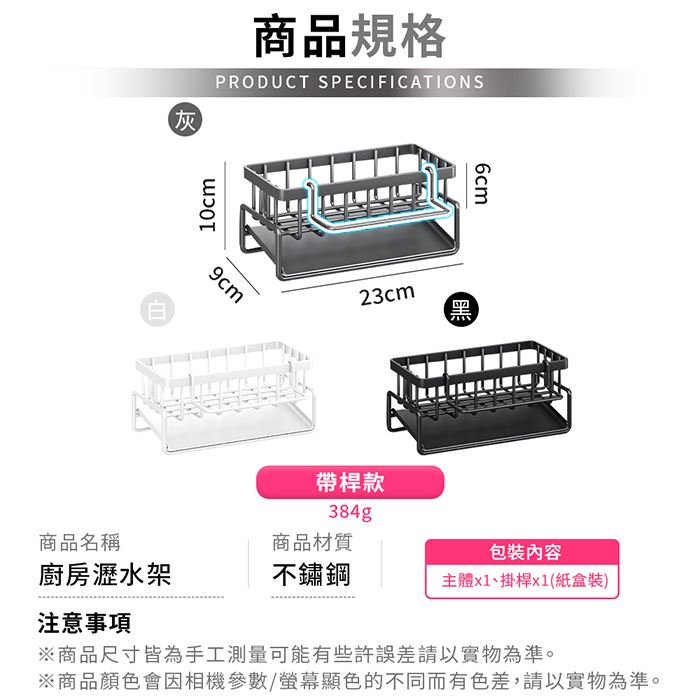 商品規格

PRODUCT SPECIFICATIONS

灰

10cm

6cm

9cm

23cm

白

黑

帶桿款

384g

商品名稱

廚房瀝水架

商品材質

不鏽鋼

包裝內容

主體x1、掛桿x1(紙盒裝)

注意事項

※商品尺寸皆為手工測量可能有些許誤差請以實物為準。

※商品顏色會因相機參數/螢幕顯色的不同而有色差，請以實物為準。