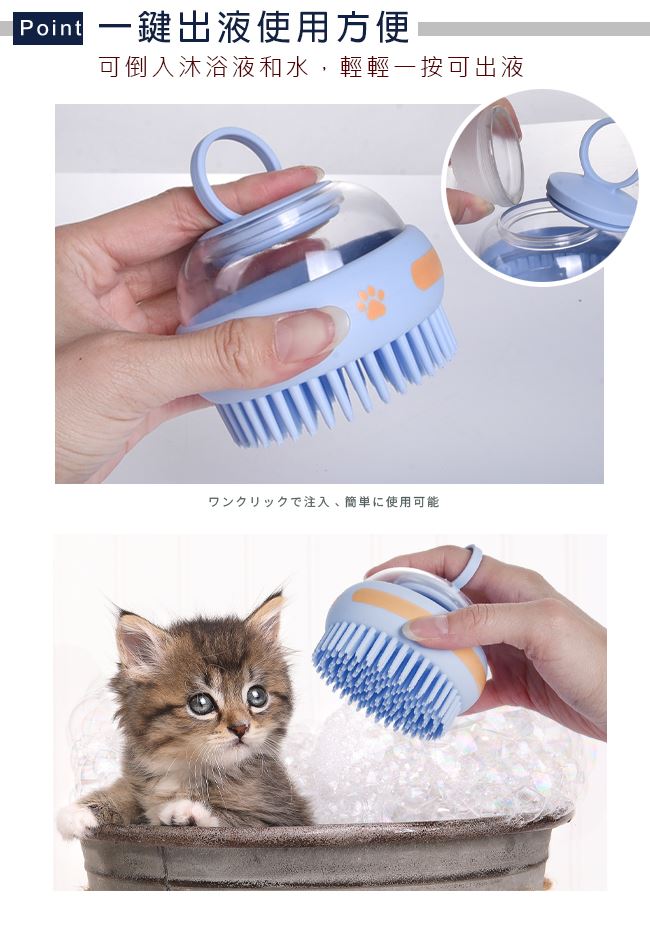 Point 一鍵出液使用方便

可倒入沐浴液和水，輕輕一按可出液

ワンクリックで注入、簡単に使用可能