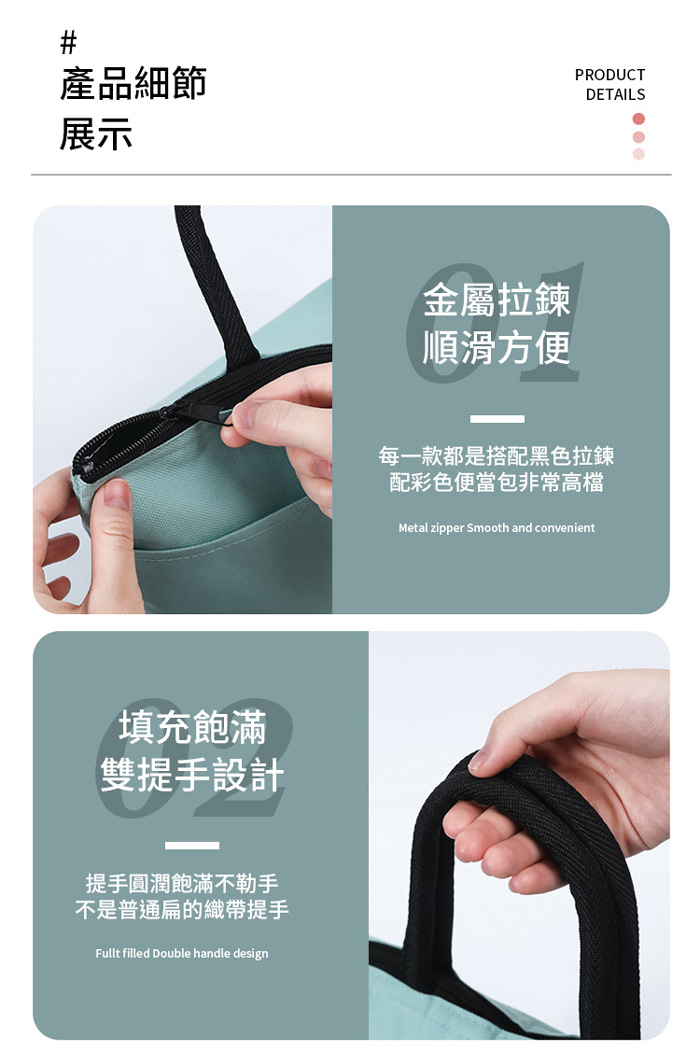 #
產品細節
展示

PRODUCT
DETAILS

01
金屬拉鍊
順滑方便

每一款都是搭配黑色拉鍊
配彩色便當包非常高檔

Metal zipper Smooth and convenient

02
填充飽滿
雙提手設計

提手圓潤飽滿不勒手
不是普通扁的織帶提手

Fullt filled Double handle design