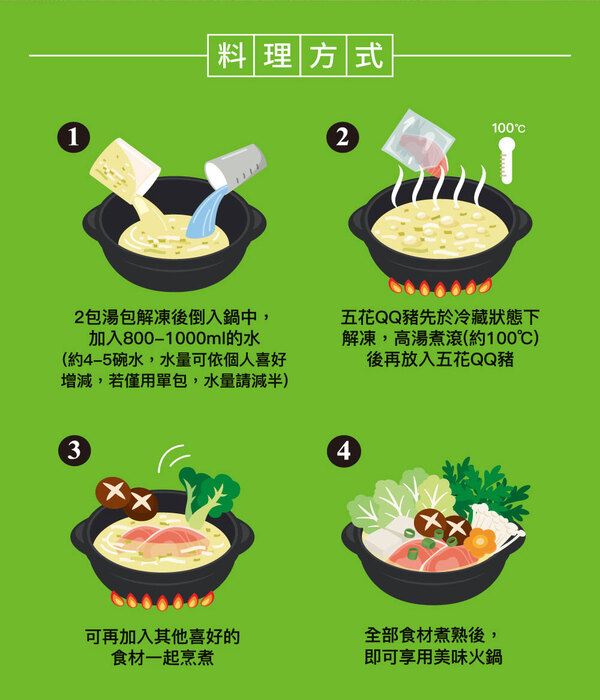 料理方式

1

2包湯包解凍後倒入鍋中，加入800-1000ml的水（約4-5碗水，水量可依個人喜好增減，若僅用單包，水量請減半）

2

100℃

五花QQ豬先於冷藏狀態下解凍，高湯煮滾(約100℃)後再放入五花QQ豬

3

可再加入其他喜好的食材一起烹煮

4

全部食材煮熟後，即可享用美味火鍋