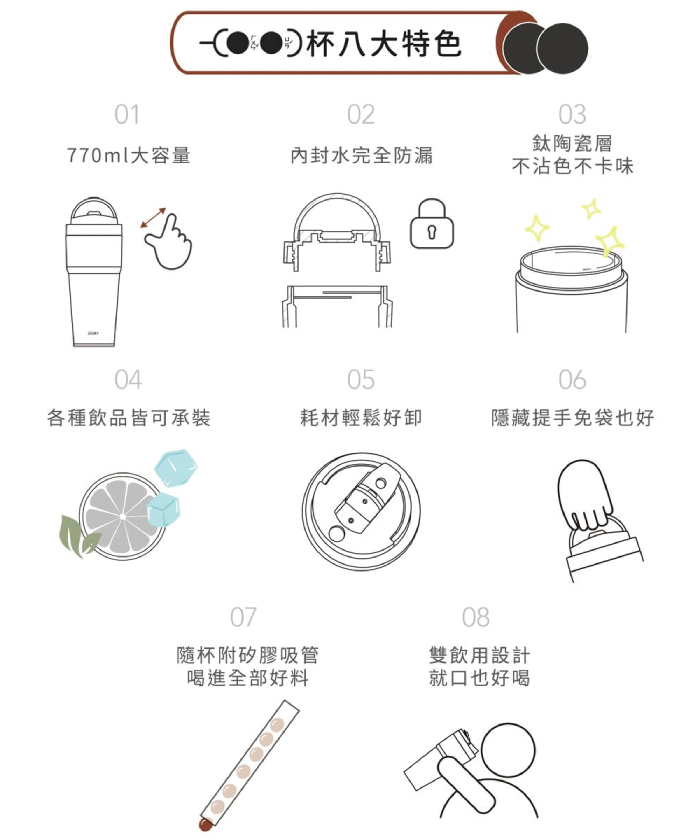 杯八大特色

01
770ml大容量

02
內封水完全防漏

03
鈦陶瓷層
不沾色不卡味

04
各種飲品皆可承裝

05
耗材輕鬆好卸

06
隱藏提手免袋也好

07
隨杯附矽膠吸管
喝進全部好料

08
雙飲用設計
就口也好喝