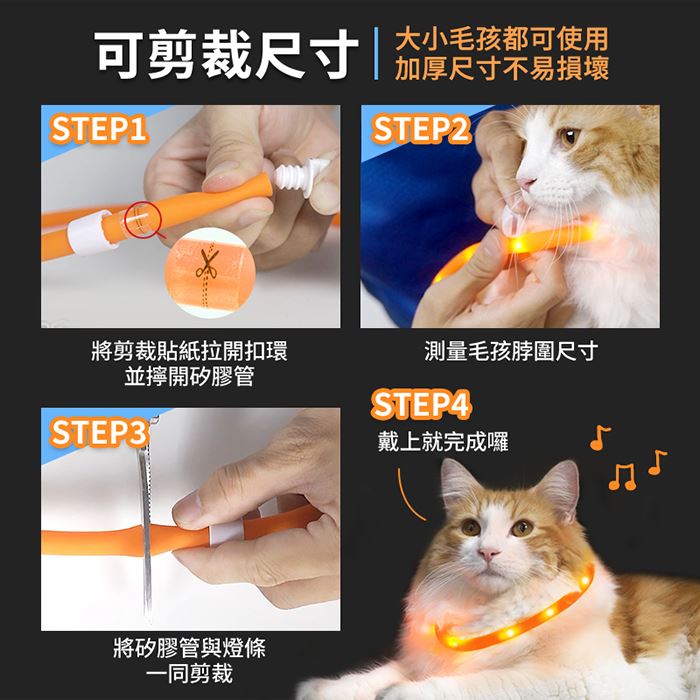 可剪裁尺寸

大小毛孩都可使用
加厚尺寸不易損壞

STEP1

將剪裁貼紙拉開扣環
並擰開矽膠管

STEP2

測量毛孩脖圍尺寸

STEP3

將矽膠管與燈條
一同剪裁

STEP4

戴上就完成囉