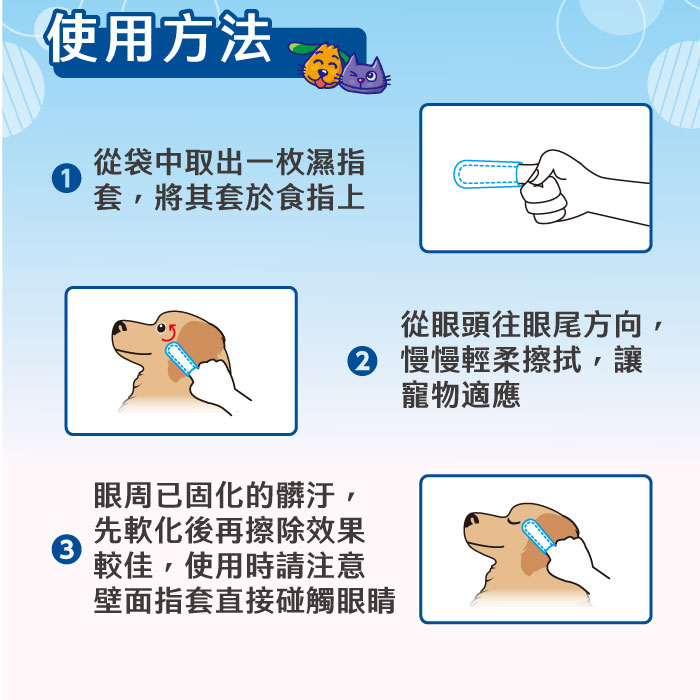 使用方法

1 從袋中取出一枚濕指套，將其套於食指上

2 從眼頭往眼尾方向，慢慢輕柔擦拭，讓寵物適應

3 眼周已固化的髒汙，先軟化後再擦除效果較佳，使用時請注意壁面指套直接碰觸眼睛