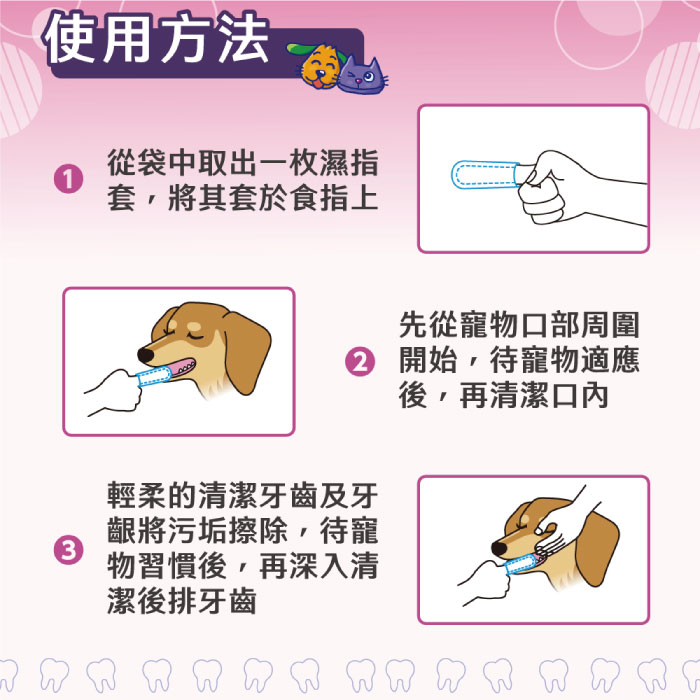 使用方法

1 從袋中取出一枚濕指套，將其套於食指上

2 先從寵物口部周圍開始，待寵物適應後，再清潔口內

3 輕柔的清潔牙齒及牙齦將污垢擦除，待寵物習慣後，再深入清潔後排牙齒