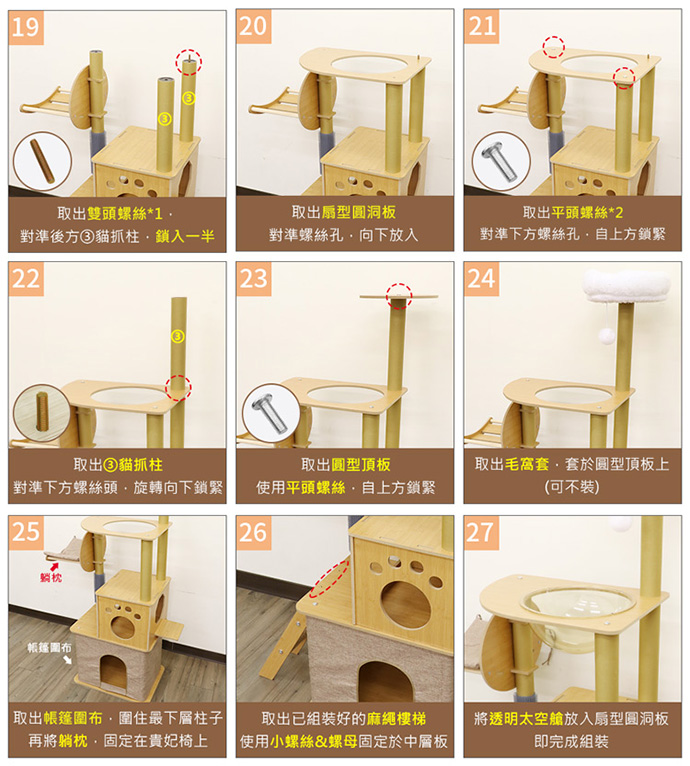 19

③

③

取出雙頭螺絲*1，
對準後方③貓抓柱，鎖入一半

20

取出扇型圓洞板
對準螺絲孔，向下放入

21

取出平頭螺絲*2
對準下方螺絲孔，自上方鎖緊

22

③

取出③貓抓柱
對準下方螺絲頭，旋轉向下鎖緊

23

取出圓型頂板
使用平頭螺絲，自上方鎖緊

24

取出毛窩套，套於圓型頂板上
(可不裝)

25

躺枕

帳篷圍布

取出帳篷圍布，圍住最下層柱子
再將躺枕，固定在貴妃椅上

26

取出已組裝好的麻繩樓梯
使用小螺絲&螺母固定於中層板

27

將透明太空艙放入扇型圓洞板
即完成組裝