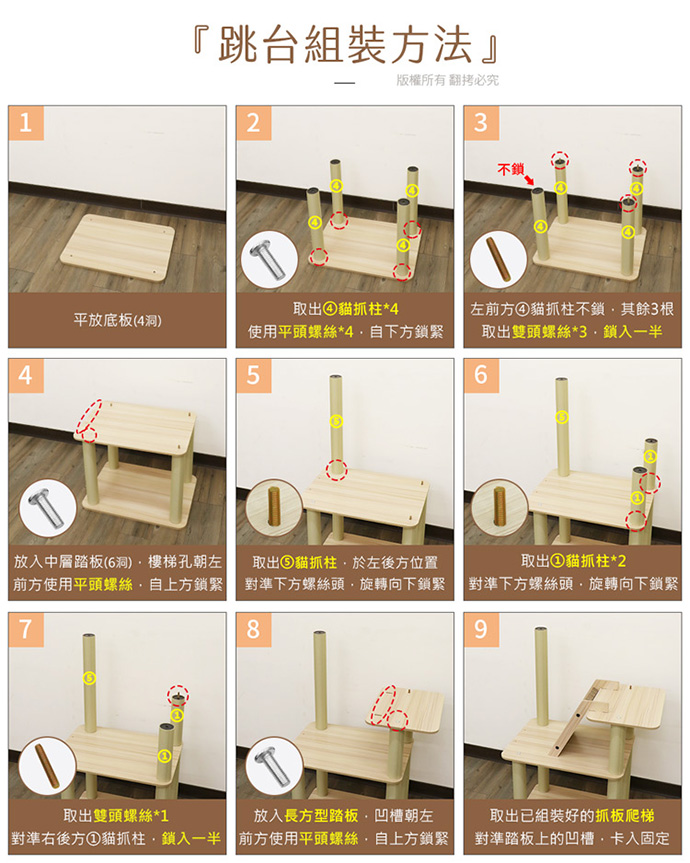 『跳台組裝方法』

版權所有 翻拷必究

1

平放底板(4洞)

2

④ ④ ④ ④

取出④貓抓柱*4
使用平頭螺絲*4，自下方鎖緊

3

不鎖

④ ④ ④ ④

左前方④貓抓柱不鎖，其餘3根
取出雙頭螺絲*3，鎖入一半

4

放入中層踏板(6洞)，樓梯孔朝左
前方使用平頭螺絲，自上方鎖緊

5

⑤

取出⑤貓抓柱，於左後方位置
對準下方螺絲頭，旋轉向下鎖緊

6

⑤ ① ①

取出①貓抓柱*2
對準下方螺絲頭，旋轉向下鎖緊

7

⑤ ① ①

取出雙頭螺絲*1
對準右後方①貓抓柱，鎖入一半

8

放入長方型踏板，凹槽朝左
前方使用平頭螺絲，自上方鎖緊

9

取出已組裝好的抓板爬梯
對準踏板上的凹槽，卡入固定