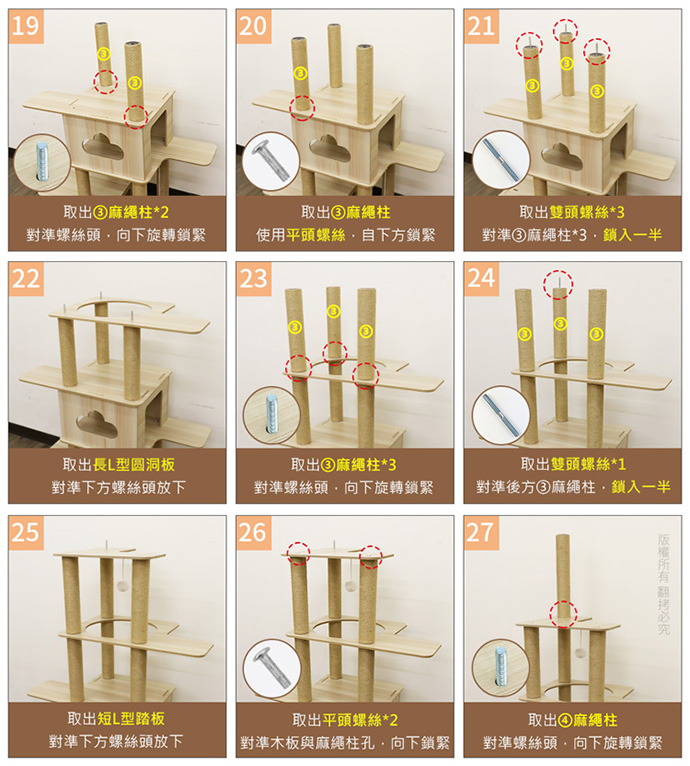 19

③

③

取出③麻繩柱*2
對準螺絲頭，向下旋轉鎖緊

20

③

取出③麻繩柱
使用平頭螺絲，自下方鎖緊

21

③

③

③

取出雙頭螺絲*3
對準③麻繩柱*3，鎖入一半

22

取出長L型圓洞板
對準下方螺絲頭放下

23

③

③

③

取出③麻繩柱*3
對準螺絲頭，向下旋轉鎖緊

24

③

③

③

取出雙頭螺絲*1
對準後方③麻繩柱，鎖入一半

25

取出短L型踏板
對準下方螺絲頭放下

26

取出平頭螺絲*2
對準木板與麻繩柱孔，向下鎖緊

27

版權所有 翻拷必究

取出④麻繩柱
對準螺絲頭，向下旋轉鎖緊