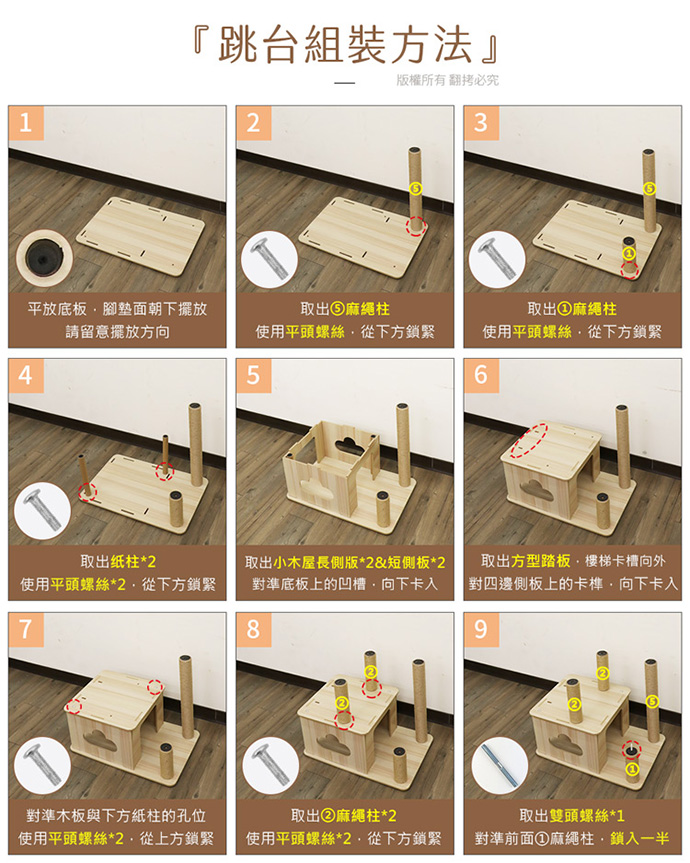 『跳台組裝方法』

版權所有 翻拷必究

1
平放底板，腳墊面朝下擺放
請留意擺放方向

2
⑤
取出⑤麻繩柱
使用平頭螺絲，從下方鎖緊

3
⑤
①
取出①麻繩柱
使用平頭螺絲，從下方鎖緊

4
取出紙柱*2
使用平頭螺絲*2，從下方鎖緊

5
取出小木屋長側版*2&短側板*2
對準底板上的凹槽，向下卡入

6
取出方型踏板，樓梯卡槽向外
對四邊側板上的卡榫，向下卡入

7
對準木板與下方紙柱的孔位
使用平頭螺絲*2，從上方鎖緊

8
②
②
取出②麻繩柱*2
使用平頭螺絲*2，從下方鎖緊

9
②
②
⑤
①
取出雙頭螺絲*1
對準前面①麻繩柱，鎖入一半