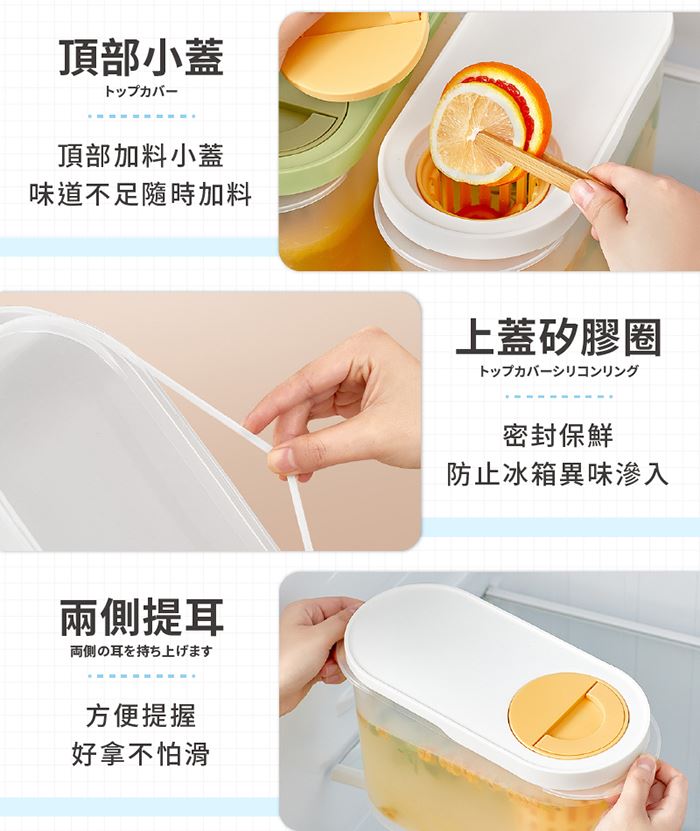 頂部小蓋
トップカバー

頂部加料小蓋
味道不足隨時加料

上蓋矽膠圈
トップカバーシリコンリング

密封保鮮
防止冰箱異味滲入

兩側提耳
両側の耳を持ち上げます

方便提握
好拿不怕滑