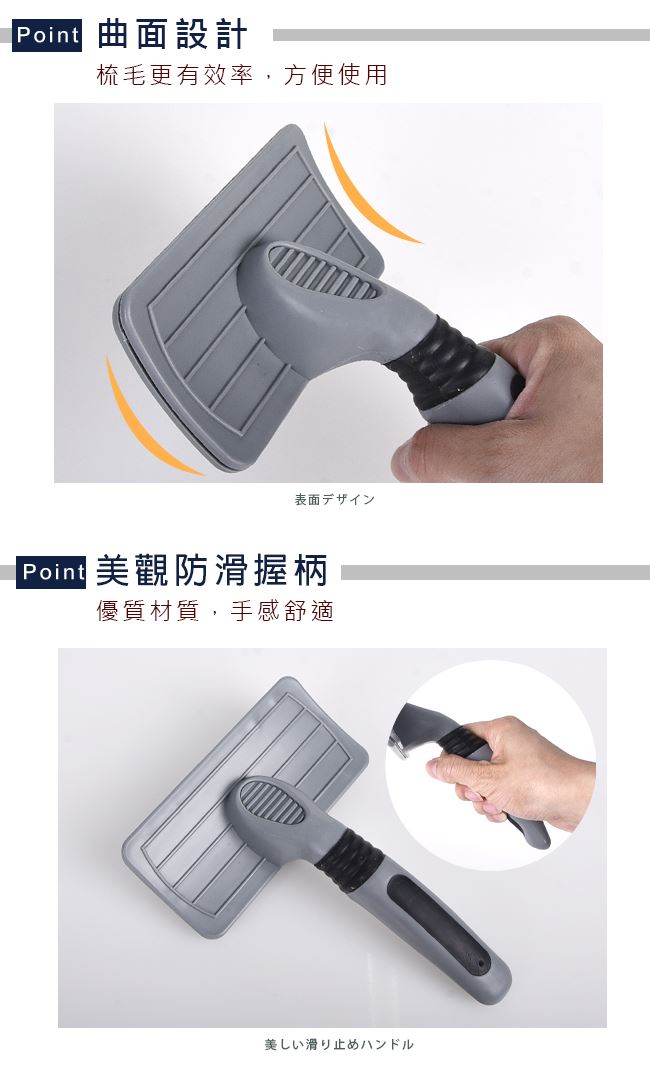 Point 曲面設計

梳毛更有效率，方便使用

表面デザイン

Point 美觀防滑握柄

優質材質，手感舒適

美しい滑り止めハンドル