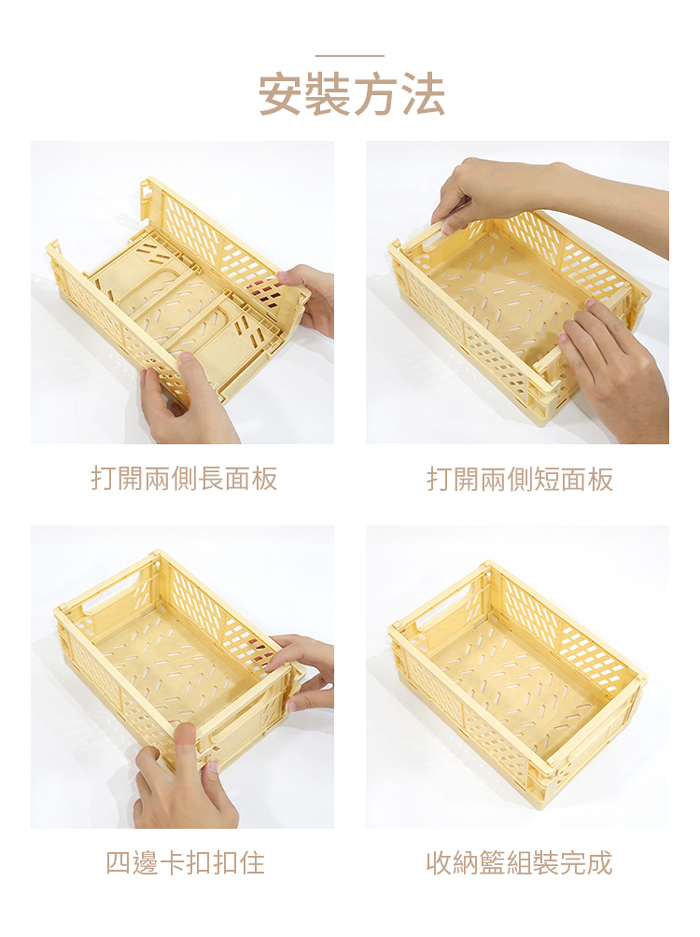 安裝方法

打開兩側長面板

打開兩側短面板

四邊卡扣扣住

收納籃組裝完成