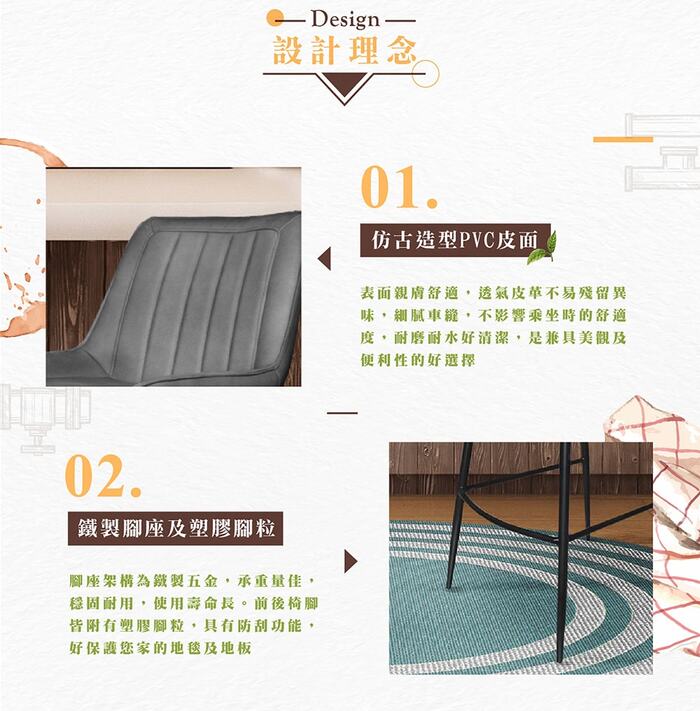 Design
設計理念

01.
仿古造型PVC皮面

表面親膚舒適，透氣皮革不易殘留異味，細膩車縫，不影響乘坐時的舒適度，耐磨耐水好清潔，是兼具美觀及便利性的好選擇

02.
鐵製腳座及塑膠腳粒

腳座架構為鐵製五金，承重量佳，穩固耐用，使用壽命長。前後椅腳皆附有塑膠腳粒，具有防刮功能，好保護您家的地毯及地板