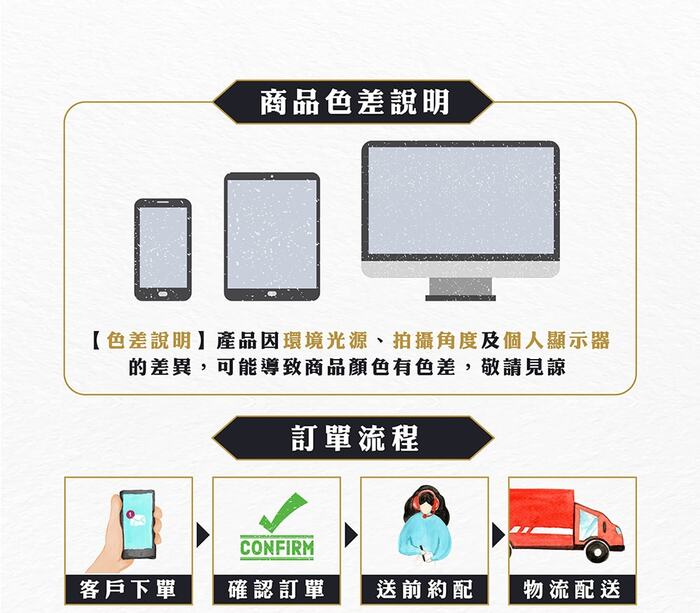 商品色差說明

【色差說明】產品因環境光源、拍攝角度及個人顯示器的差異，可能導致商品顏色有色差，敬請見諒

訂單流程

1

CONFIRM

客戶下單

確認訂單

送前約配

物流配送