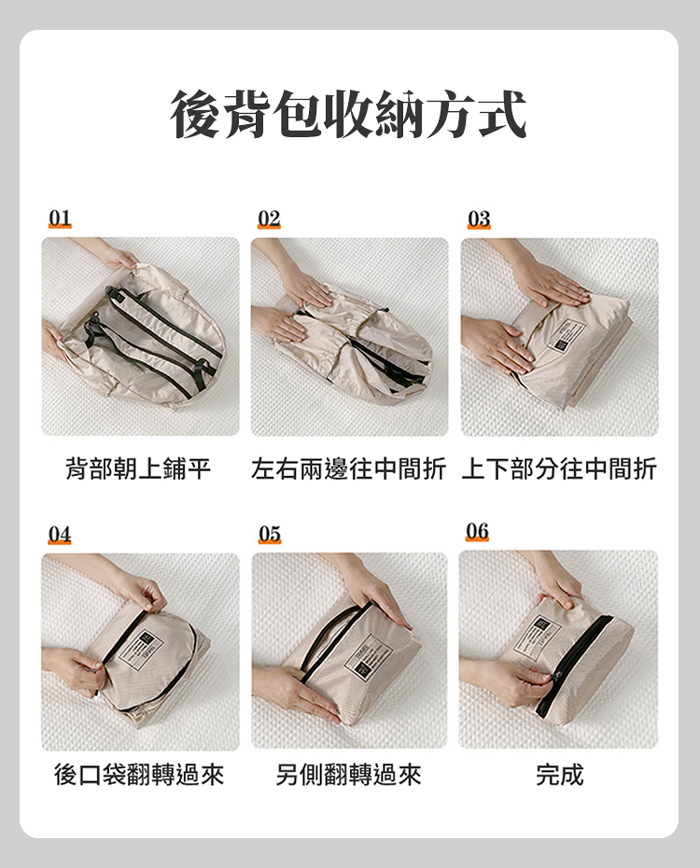 後背包收納方式

01
背部朝上鋪平

02
左右兩邊往中間折

03
上下部分往中間折

04
後口袋翻轉過來

05
另側翻轉過來

06
完成