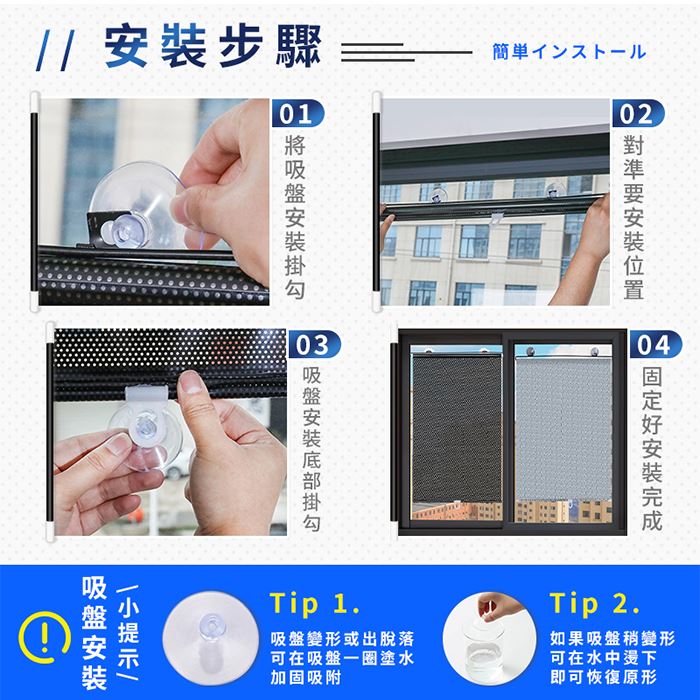 // 安裝步驟

簡単インストール

01
將吸盤安裝掛勾

02
對準要安裝位置

03
吸盤安裝底部掛勾

04
固定好安裝完成

!
吸盤安裝
/小提示/

Tip 1.
吸盤變形或出脫落
可在吸盤一圈塗水
加固吸附

Tip 2.
如果吸盤稍變形
可在水中燙下
即可恢復原形