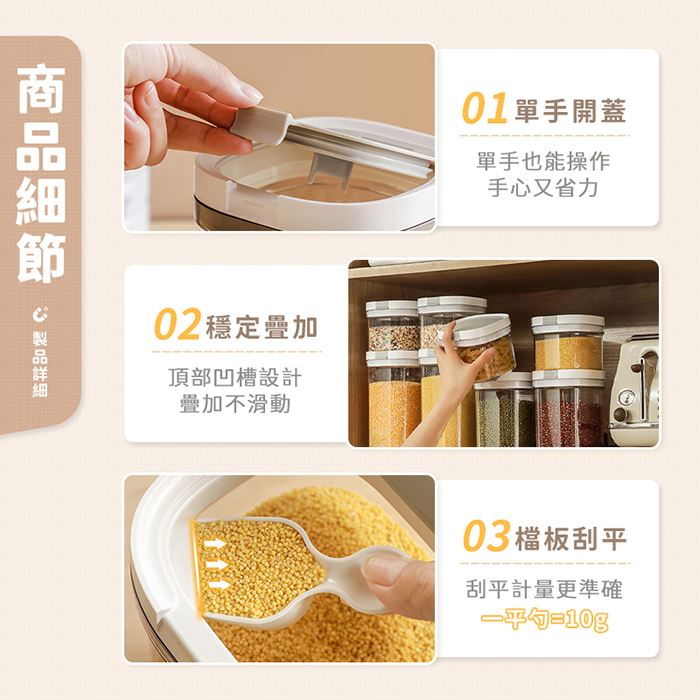 商品細節

製品詳細

01 單手開蓋

單手也能操作
手心又省力

02 穩定疊加

頂部凹槽設計
疊加不滑動

03 檔板刮平

刮平計量更準確
一平勺=10g