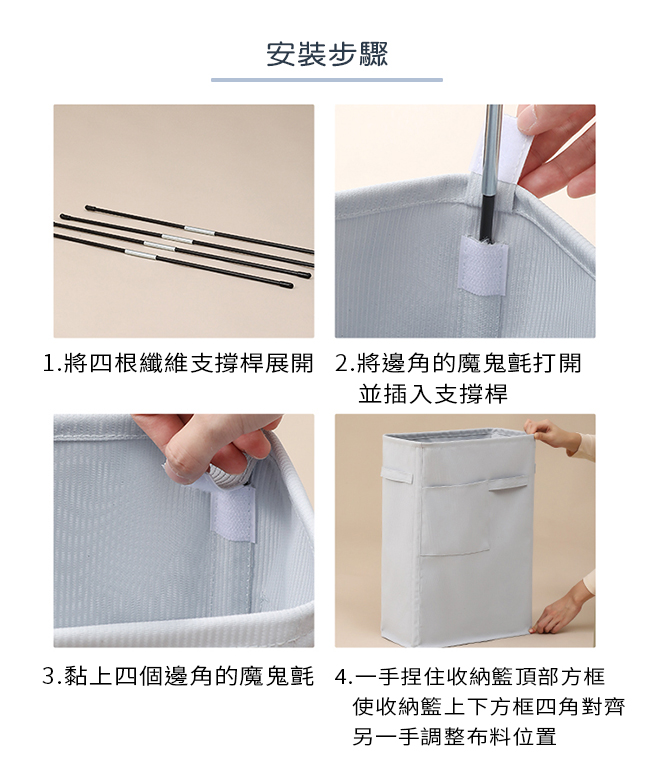 安裝步驟

1.將四根纖維支撐桿展開

2.將邊角的魔鬼氈打開並插入支撐桿

3.黏上四個邊角的魔鬼氈

4.一手捏住收納籃頂部方框使收納籃上下方框四角對齊另一手調整布料位置