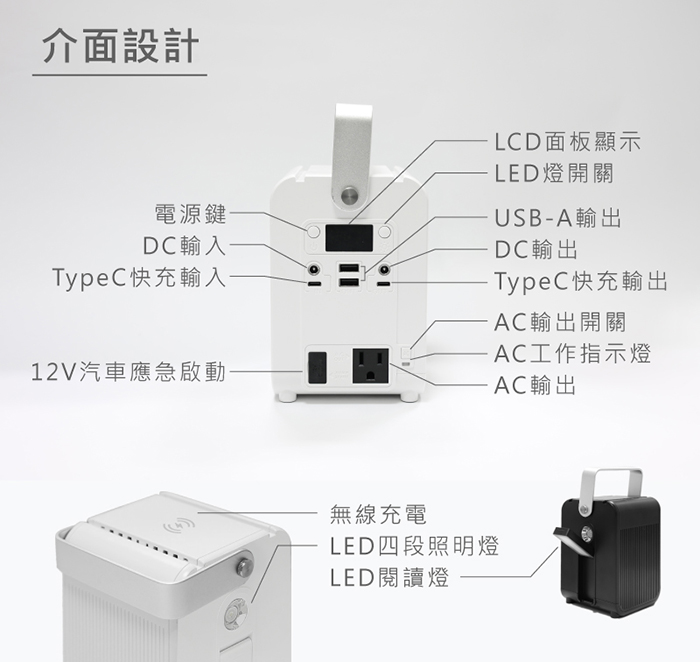 介面設計

電源鍵
DC輸入
TypeC快充輸入
12V汽車應急啟動

LCD面板顯示
LED燈開關
USB-A輸出
DC輸出
TypeC快充輸出
AC輸出開關
AC工作指示燈
AC輸出

無線充電
LED四段照明燈
LED閱讀燈