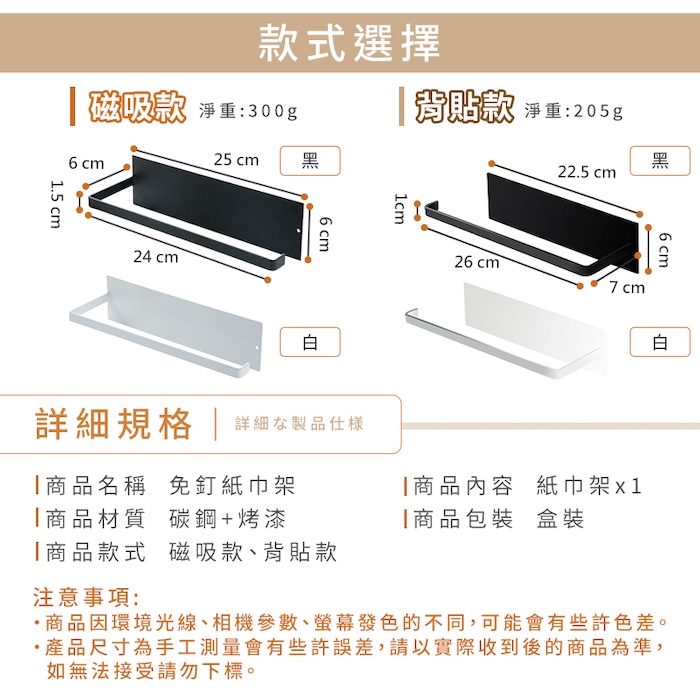 款式選擇

磁吸款 淨重:300g

6 cm
25 cm
黑
1.5 cm
6 cm
24 cm
白

背貼款 淨重:205g

22.5 cm
黑
1cm
6 cm
26 cm
7 cm
白

詳細規格 | 詳細な製品仕様

商品名稱 免釘紙巾架
商品材質 碳鋼+烤漆
商品款式 磁吸款、背貼款

商品內容 紙巾架x1
商品包裝 盒裝

注意事項:
・商品因環境光線、相機參數、螢幕發色的不同,可能會有些許色差。
・產品尺寸為手工測量會有些許誤差,請以實際收到後的商品為準,如無法接受請勿下標。