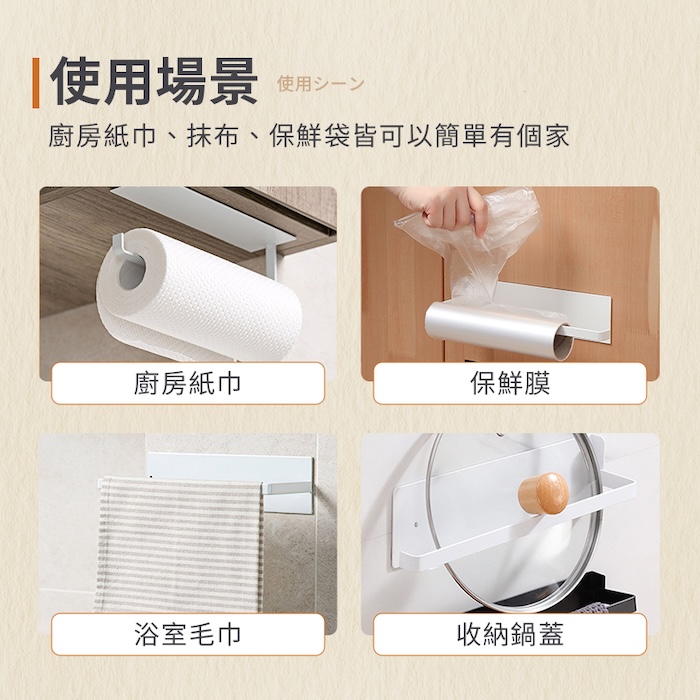 使用場景 使用シーン

廚房紙巾、抹布、保鮮袋皆可以簡單有個家

廚房紙巾

保鮮膜

浴室毛巾

收納鍋蓋