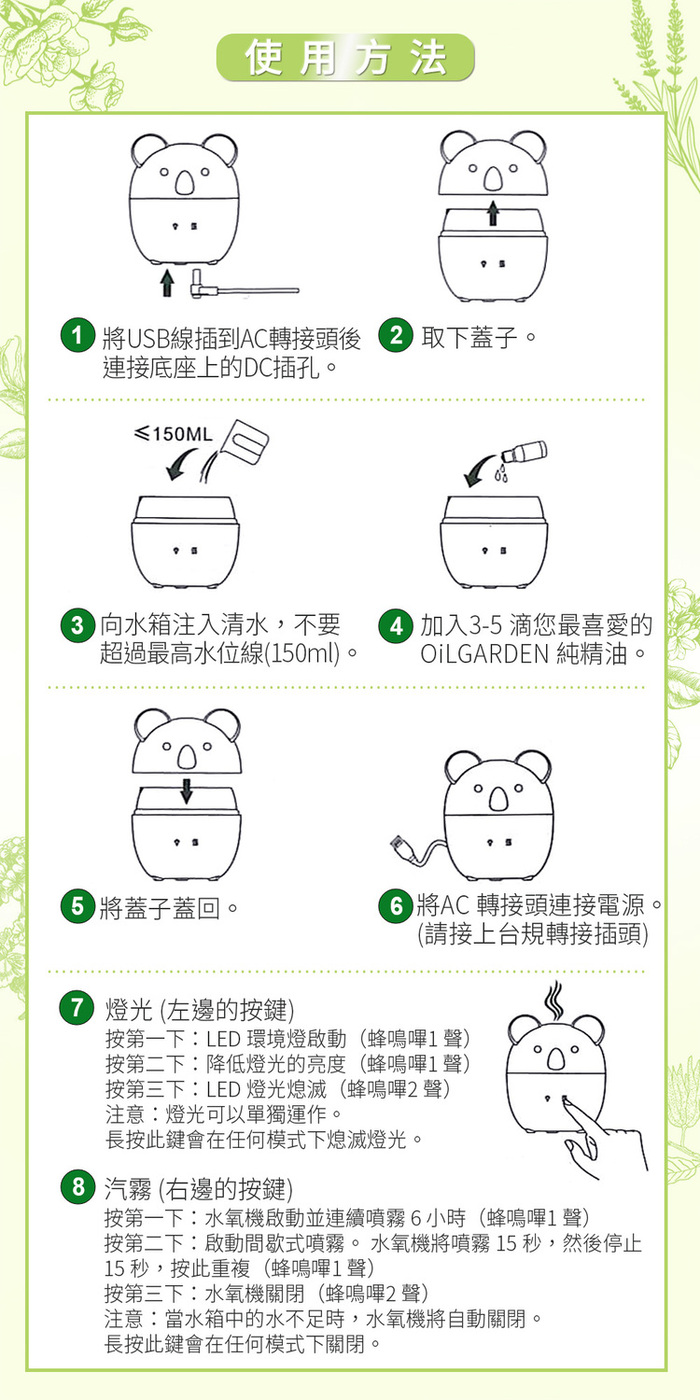 使用方法

1 將USB線插到AC轉接頭後連接底座上的DC插孔。

2 取下蓋子。

≤150ML

3 向水箱注入清水，不要超過最高水位線(150ml)。

4 加入3-5 滴您最喜愛的 OiLGARDEN 純精油。

5 將蓋子蓋回。

6 將AC 轉接頭連接電源。(請接上台規轉接插頭)

7 燈光 (左邊的按鍵)
按第一下：LED 環境燈啟動（蜂鳴嗶1 聲）
按第二下：降低燈光的亮度（蜂鳴嗶1 聲）
按第三下：LED 燈光熄滅（蜂鳴嗶2 聲）
注意：燈光可以單獨運作。
長按此鍵會在任何模式下熄滅燈光。

8 汽霧 (右邊的按鍵)
按第一下：水氧機啟動並連續噴霧 6 小時（蜂鳴嗶1 聲）
按第二下：啟動間歇式噴霧。 水氧機將噴霧 15 秒，然後停止 15 秒，按此重複（蜂鳴嗶1 聲）
按第三下：水氧機關閉（蜂鳴嗶2 聲）
注意：當水箱中的水不足時，水氧機將自動關閉。
長按此鍵會在任何模式下關閉。