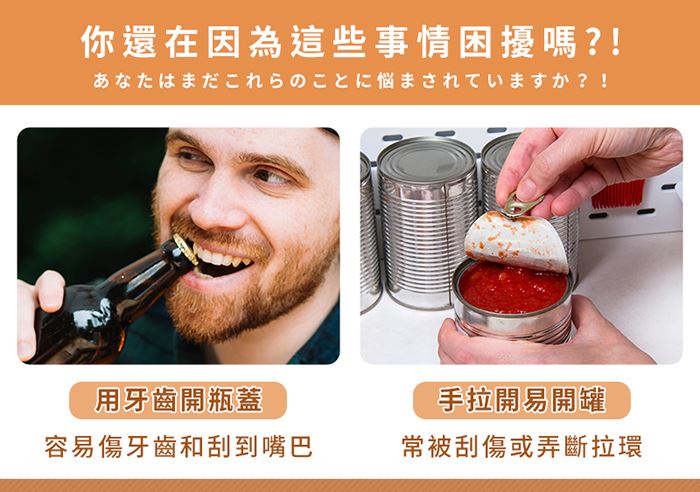 你還在因為這些事情困擾嗎?!
あなたはまだこれらのことに悩まされていますか？！

用牙齒開瓶蓋
容易傷牙齒和刮到嘴巴

手拉開易開罐
常被刮傷或弄斷拉環