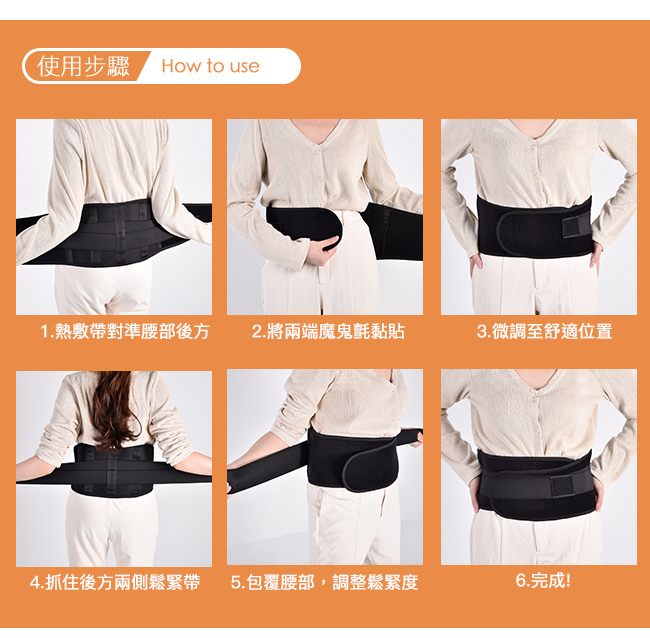 使用步驟 How to use

1.熱敷帶對準腰部後方

2.將兩端魔鬼氈黏貼

3.微調至舒適位置

4.抓住後方兩側鬆緊帶

5.包覆腰部，調整鬆緊度

6.完成!