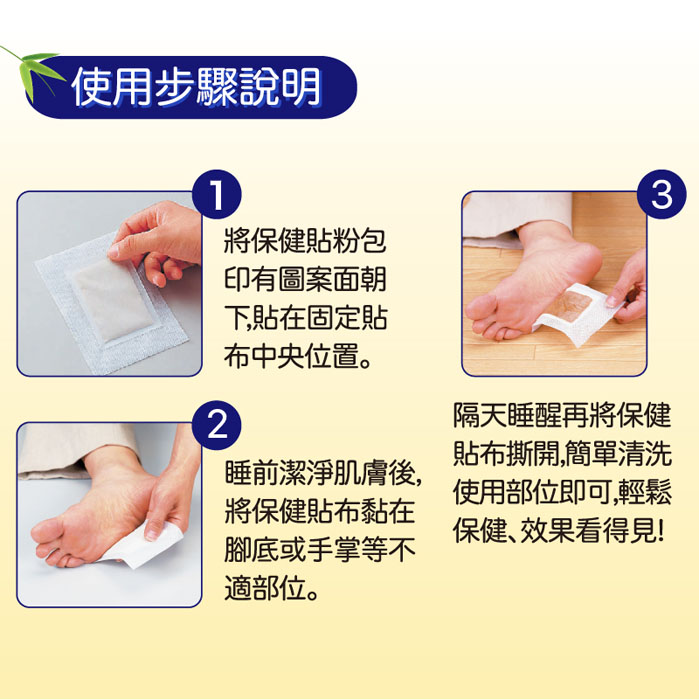 使用步驟說明

1

將保健貼粉包印有圖案面朝下,貼在固定貼布中央位置。

2

睡前潔淨肌膚後,將保健貼布黏在腳底或手掌等不適部位。

3

隔天睡醒再將保健貼布撕開,簡單清洗使用部位即可,輕鬆保健、效果看得見!