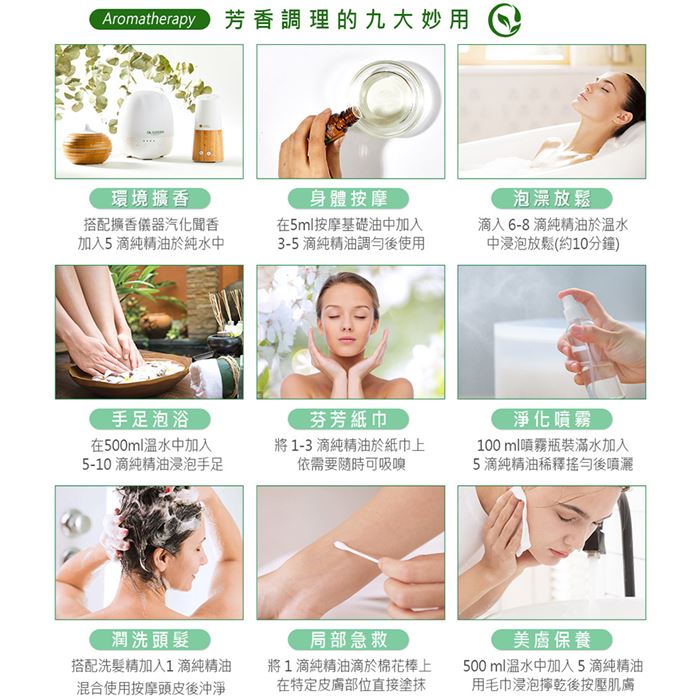 Aromatherapy 芳香調理的九大妙用

環境擴香
搭配擴香儀器汽化聞香
加入5 滴純精油於純水中

身體按摩
在5ml按摩基礎油中加入
3-5 滴純精油調勻後使用

泡澡放鬆
滴入 6-8 滴純精油於溫水
中浸泡放鬆(約10分鐘)

手足泡浴
在500ml溫水中加入
5-10 滴純精油浸泡手足

芬芳紙巾
將 1-3 滴純精油於紙巾上
依需要隨時可吸嗅

淨化噴霧
100 ml噴霧瓶裝滿水加入
5 滴純精油稀釋搖勻後噴灑

潤洗頭髮
搭配洗髮精加入1 滴純精油
混合使用按摩頭皮後沖淨

局部急救
將 1 滴純精油滴於棉花棒上
在特定皮膚部位直接塗抹

美膚保養
500 ml溫水中加入 5 滴純精油
用毛巾浸泡擰乾後按壓肌膚