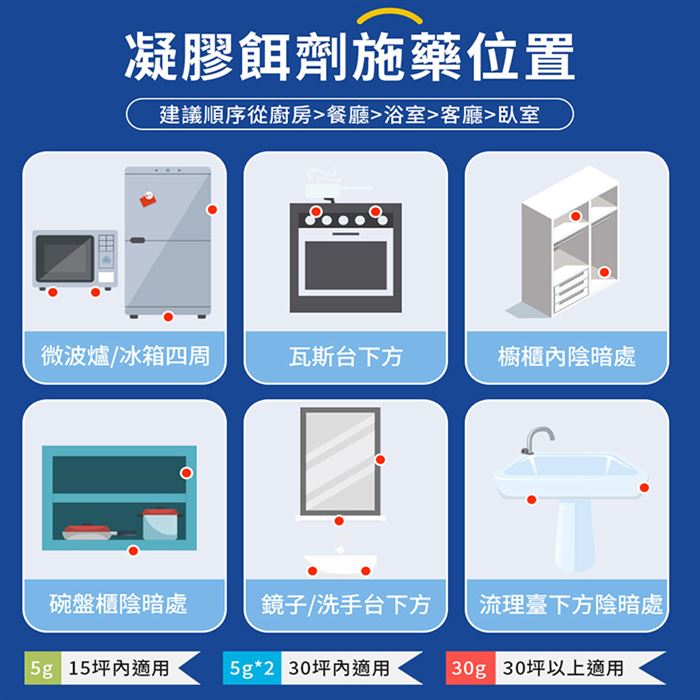 凝膠餌劑施藥位置

建議順序從廚房>餐廳>浴室>客廳>臥室

微波爐/冰箱四周

瓦斯台下方

櫥櫃內陰暗處

碗盤櫃陰暗處

鏡子/洗手台下方

流理臺下方陰暗處

5g 15坪內適用

5g*2 30坪內適用

30g 30坪以上適用