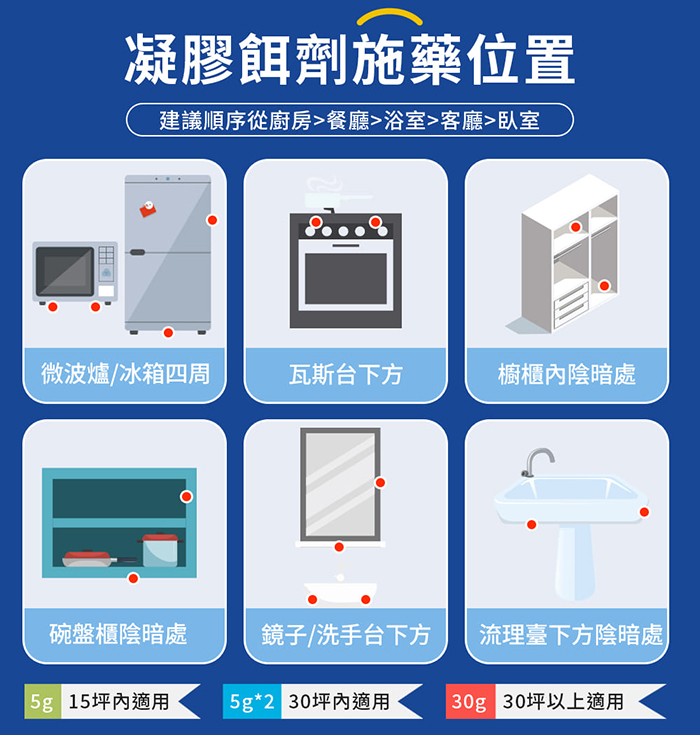 凝膠餌劑施藥位置

建議順序從廚房>餐廳>浴室>客廳>臥室

微波爐/冰箱四周

瓦斯台下方

櫥櫃內陰暗處

碗盤櫃陰暗處

鏡子/洗手台下方

流理臺下方陰暗處

5g 15坪內適用

5g*2 30坪內適用

30g 30坪以上適用