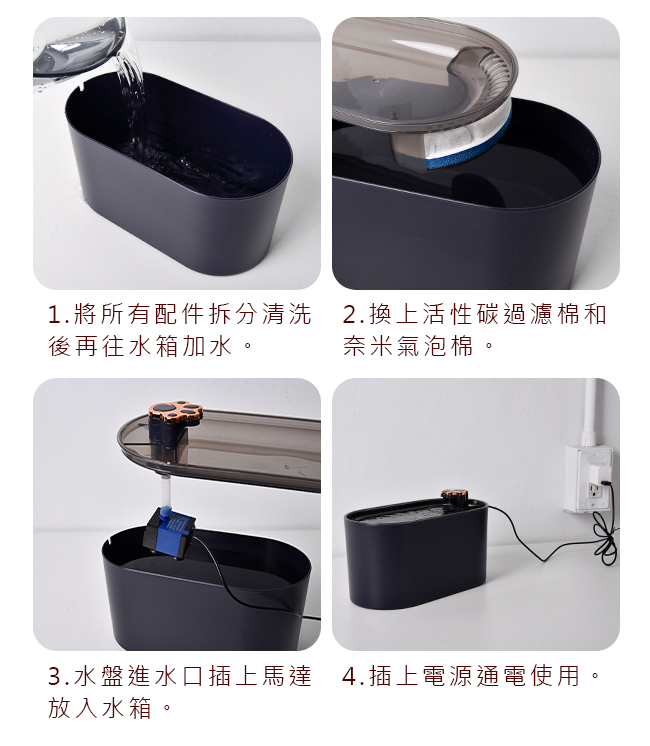 1.將所有配件拆分清洗後再往水箱加水。

2.換上活性碳過濾棉和奈米氣泡棉。

3.水盤進水口插上馬達放入水箱。

4.插上電源通電使用。