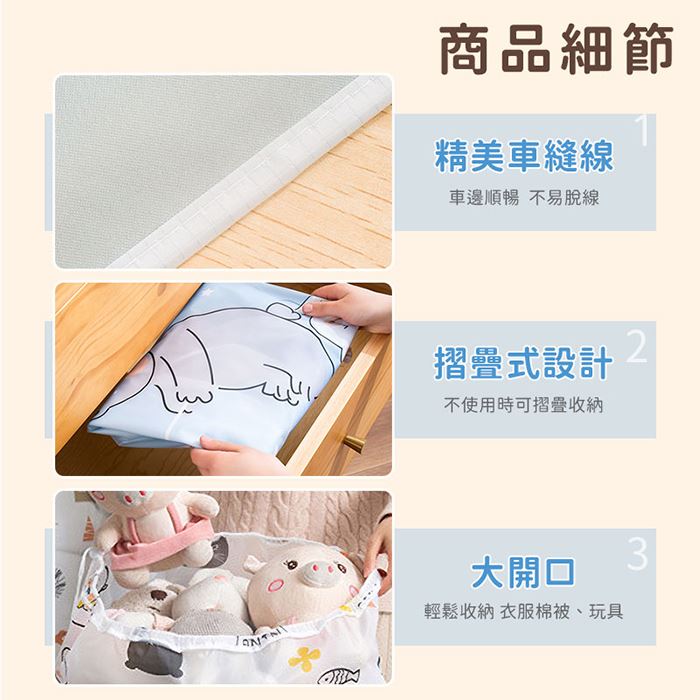 商品細節

1
精美車縫線
車邊順暢 不易脫線

2
摺疊式設計
不使用時可摺疊收納

3
大開口
輕鬆收納 衣服棉被、玩具