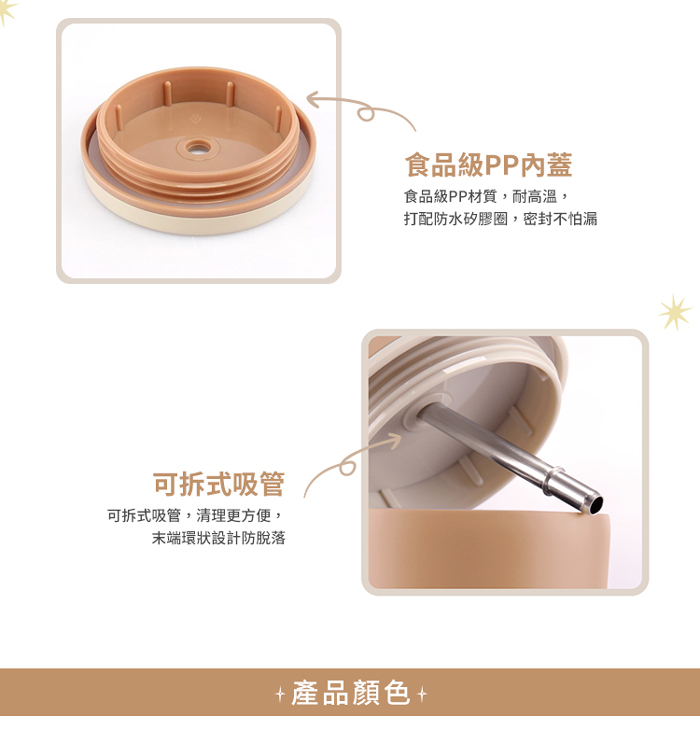 食品級PP內蓋

食品級PP材質，耐高溫，
打配防水矽膠圈，密封不怕漏

可拆式吸管

可拆式吸管，清理更方便，
末端環狀設計防脫落

產品顏色