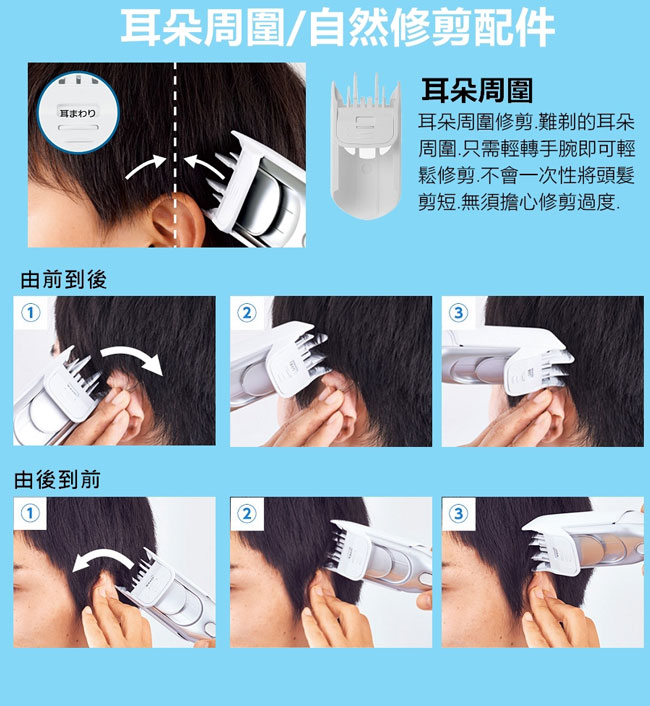 耳朵周圍/自然修剪配件

耳まわり

耳朵周圍

耳朵周圍修剪.難剃的耳朵周圍.只需輕轉手腕即可輕鬆修剪.不會一次性將頭髮剪短.無須擔心修剪過度.

由前到後

1

2

3

由後到前

1

2

3