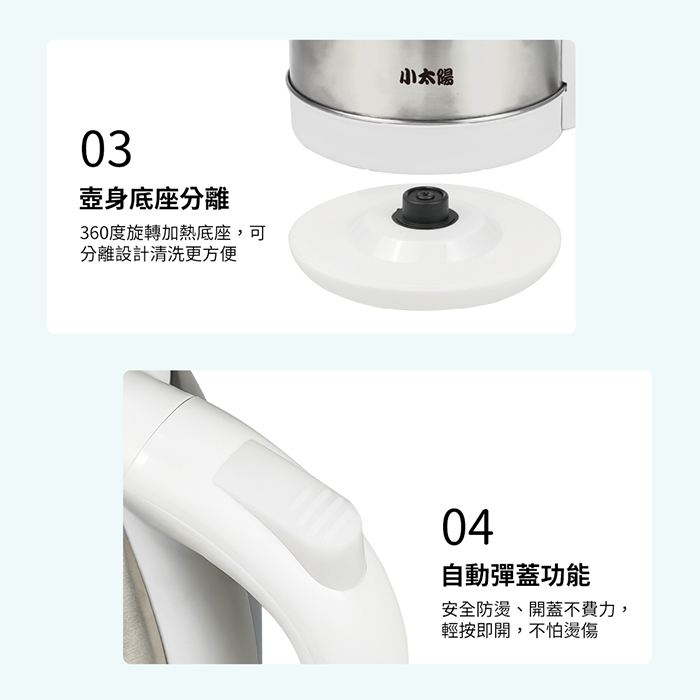 小太陽

03

壺身底座分離

360度旋轉加熱底座，可分離設計清洗更方便

04

自動彈蓋功能

安全防燙、開蓋不費力，輕按即開，不怕燙傷