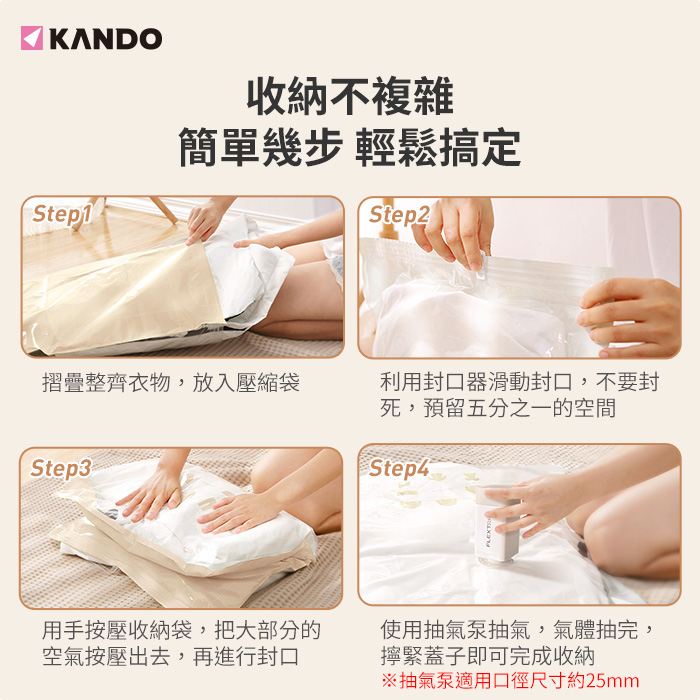 KANDO

收納不複雜
簡單幾步 輕鬆搞定

Step1

摺疊整齊衣物，放入壓縮袋

Step2

利用封口器滑動封口，不要封死，預留五分之一的空間

Step3

用手按壓收納袋，把大部分的空氣按壓出去，再進行封口

Step4

FLEXTAIL

使用抽氣泵抽氣，氣體抽完，擰緊蓋子即可完成收納
※抽氣泵適用口徑尺寸約25mm