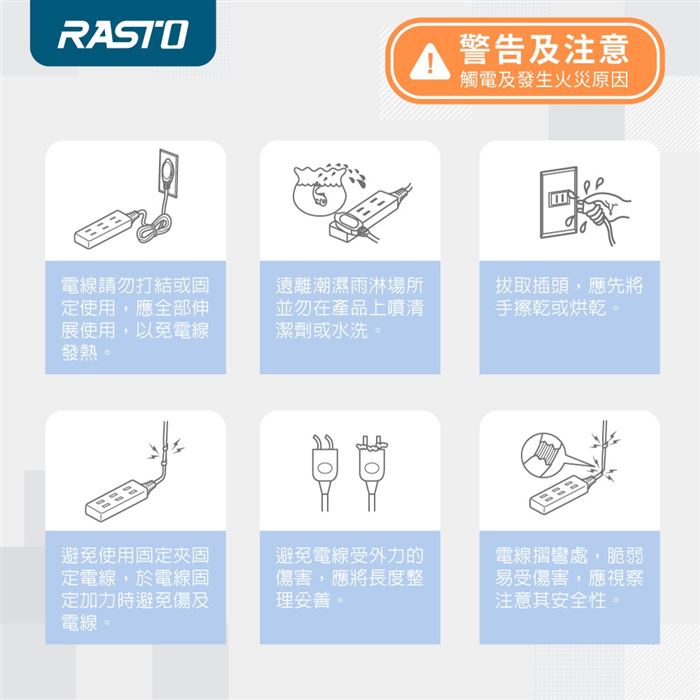 RASTO

警告及注意
觸電及發生火災原因

電線請勿打結或固定使用，應全部伸展使用，以免電線發熱。

遠離潮濕雨淋場所並勿在產品上噴清潔劑或水洗。

拔取插頭，應先將手擦乾或烘乾。

避免使用固定夾固定電線，於電線固定加力時避免傷及電線。

避免電線受外力的傷害，應將長度整理妥善。

電線摺彎處，脆弱易受傷害，應視察注意其安全性。