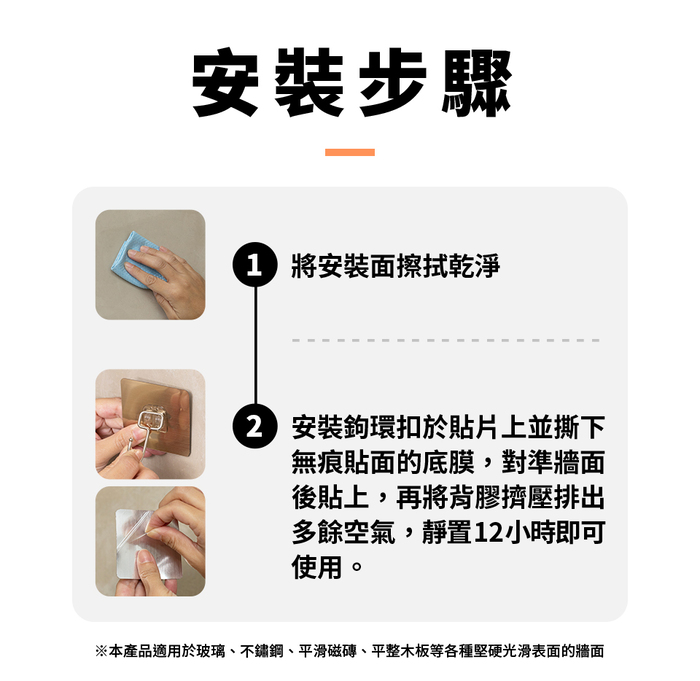 安裝步驟

1 將安裝面擦拭乾淨

2 安裝鉤環扣於貼片上並撕下無痕貼面的底膜，對準牆面後貼上，再將背膠擠壓排出多餘空氣，靜置12小時即可使用。

※本產品適用於玻璃、不鏽鋼、平滑磁磚、平整木板等各種堅硬光滑表面的牆面