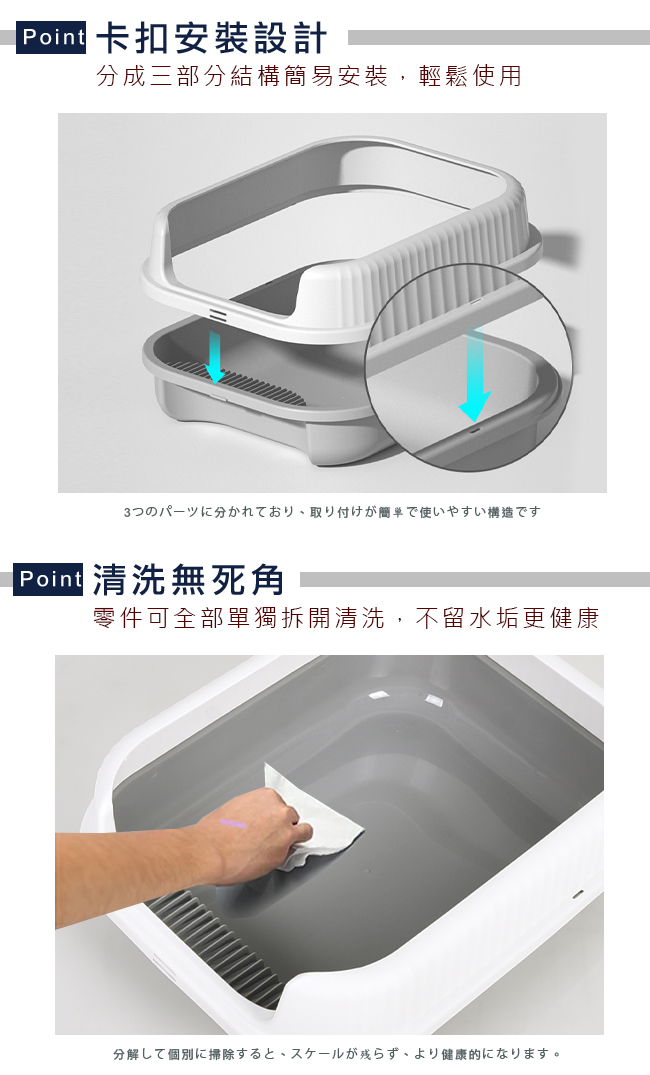 Point 卡扣安裝設計

分成三部分結構簡易安裝，輕鬆使用

3つのパーツに分かれており、取り付けが簡単で使いやすい構造です

Point 清洗無死角

零件可全部單獨拆開清洗，不留水垢更健康

分解して個別に掃除すると、スケールが残らず、より健康的になります。