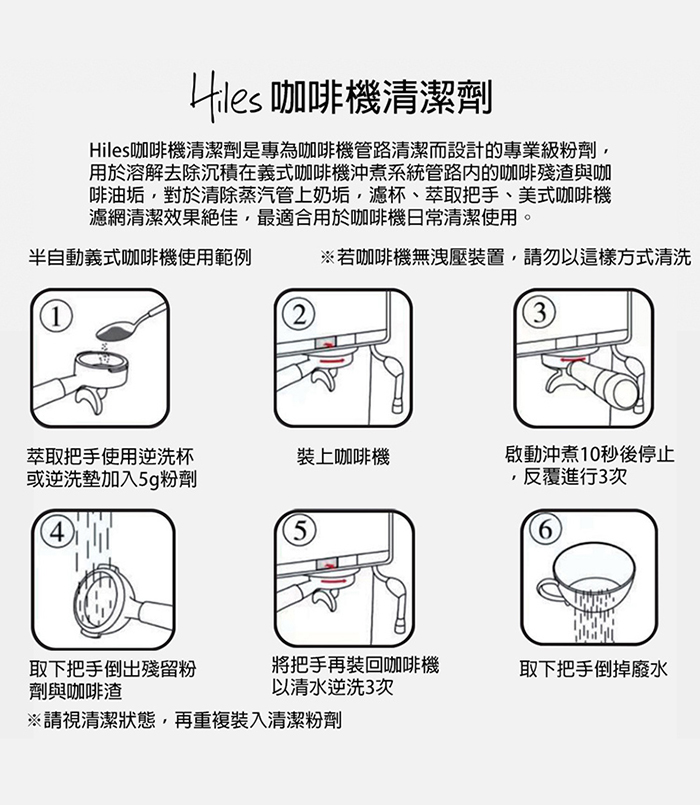 Hiles 咖啡機清潔劑

Hiles咖啡機清潔劑是專為咖啡機管路清潔而設計的專業級粉劑，用於溶解去除沉積在義式咖啡機沖煮系統管路內的咖啡殘渣與咖啡油垢，對於清除蒸汽管上奶垢，濾杯、萃取把手、美式咖啡機濾網清潔效果絕佳，最適合用於咖啡機日常清潔使用。

半自動義式咖啡機使用範例

※若咖啡機無洩壓裝置，請勿以這樣方式清洗

1

萃取把手使用逆洗杯或逆洗墊加入5g粉劑

2

裝上咖啡機

3

啟動沖煮10秒後停止，反覆進行3次

4

取下把手倒出殘留粉劑與咖啡渣

5

將把手再裝回咖啡機以清水逆洗3次

6

取下把手倒掉廢水

※請視清潔狀態，再重複裝入清潔粉劑