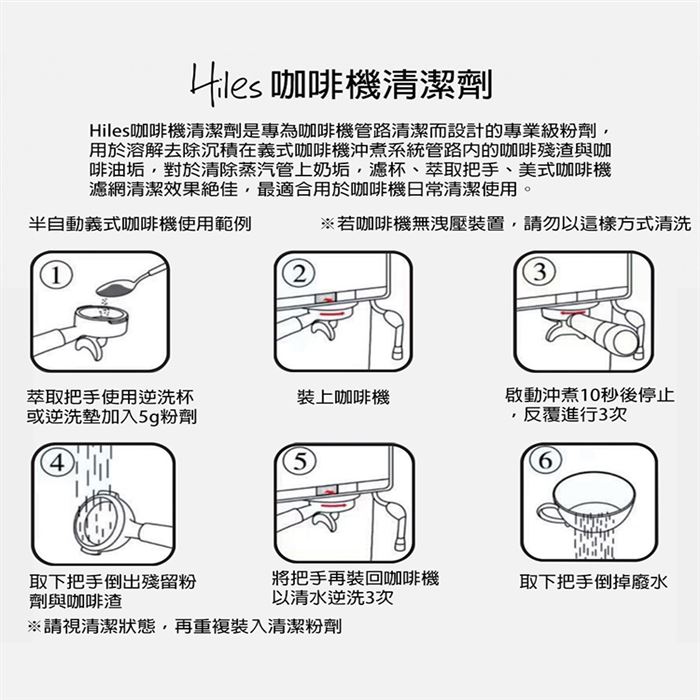 Hiles 咖啡機清潔劑

Hiles咖啡機清潔劑是專為咖啡機管路清潔而設計的專業級粉劑，用於溶解去除沉積在義式咖啡機沖煮系統管路內的咖啡殘渣與咖啡油垢，對於清除蒸汽管上奶垢，濾杯、萃取把手、美式咖啡機濾網清潔效果絕佳，最適合用於咖啡機日常清潔使用。

半自動義式咖啡機使用範例

※若咖啡機無洩壓裝置，請勿以這樣方式清洗

1

萃取把手使用逆洗杯或逆洗墊加入5g粉劑

2

裝上咖啡機

3

啟動沖煮10秒後停止，反覆進行3次

4

取下把手倒出殘留粉劑與咖啡渣

5

將把手再裝回咖啡機以清水逆洗3次

6

取下把手倒掉廢水

※請視清潔狀態，再重複裝入清潔粉劑