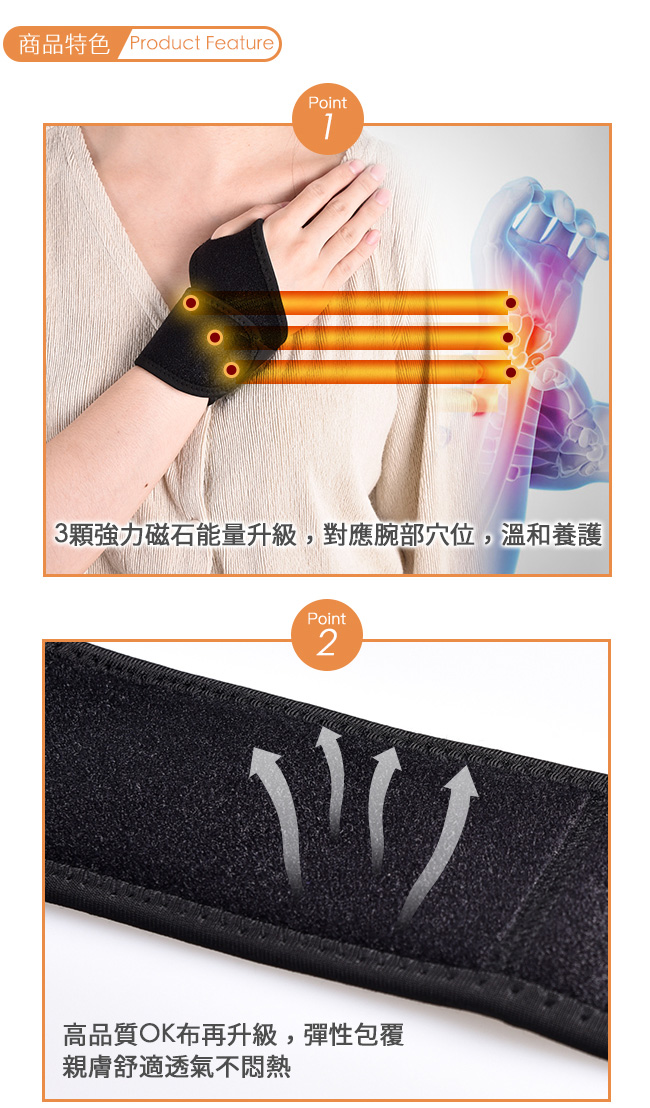 商品特色 Product Feature

Point 1

3顆強力磁石能量升級，對應腕部穴位，溫和養護

Point 2

高品質OK布再升級，彈性包覆
親膚舒適透氣不悶熱