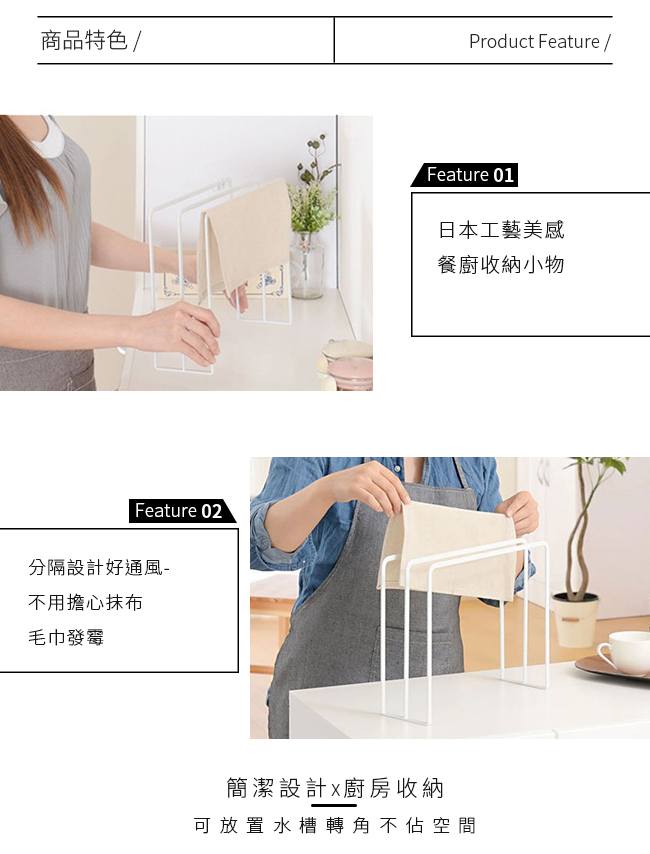 商品特色 /

Product Feature /

Feature 01

日本工藝美感
餐廚收納小物

Feature 02

分隔設計好通風-
不用擔心抹布
毛巾發霉

簡潔設計x廚房收納
可放置水槽轉角不佔空間