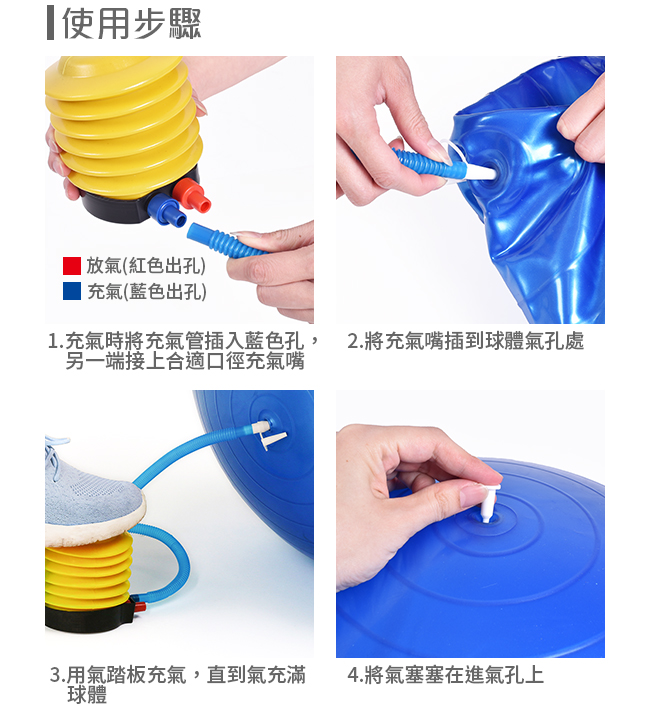 使用步驟

放氣(紅色出孔)
充氣(藍色出孔)

1.充氣時將充氣管插入藍色孔，另一端接上合適口徑充氣嘴

2.將充氣嘴插到球體氣孔處

3.用氣踏板充氣，直到氣充滿球體

4.將氣塞塞在進氣孔上