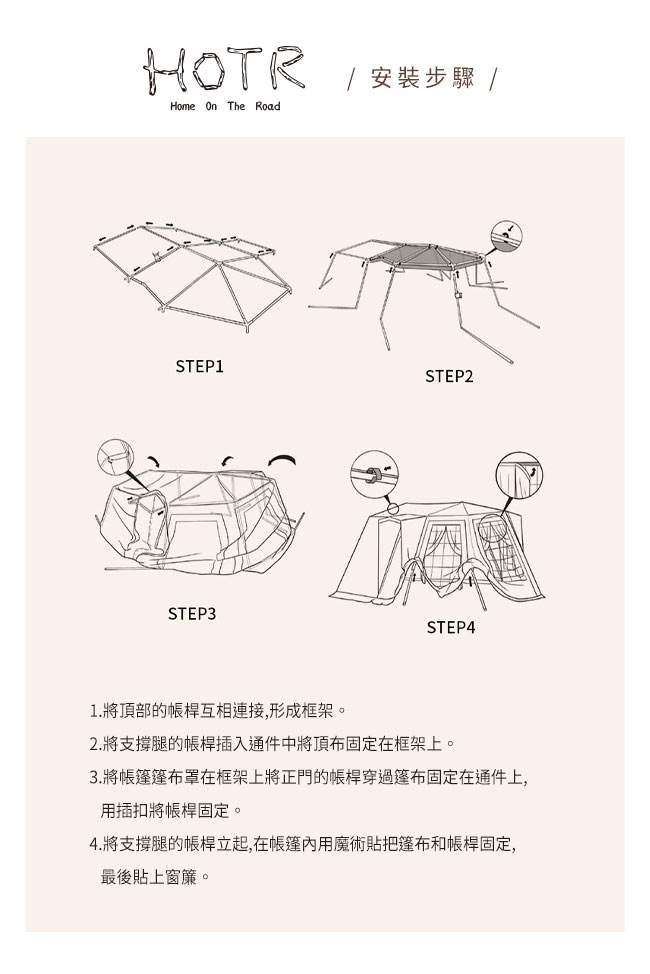 HOTR
Home On The Road

/ 安裝步驟 /

STEP1

STEP2

STEP3

STEP4

1.將頂部的帳桿互相連接,形成框架。

2.將支撐腿的帳桿插入通件中將頂布固定在框架上。

3.將帳篷篷布罩在框架上將正門的帳桿穿過篷布固定在通件上,用插扣將帳桿固定。

4.將支撐腿的帳桿立起,在帳篷內用魔術貼把篷布和帳桿固定,最後貼上窗簾。