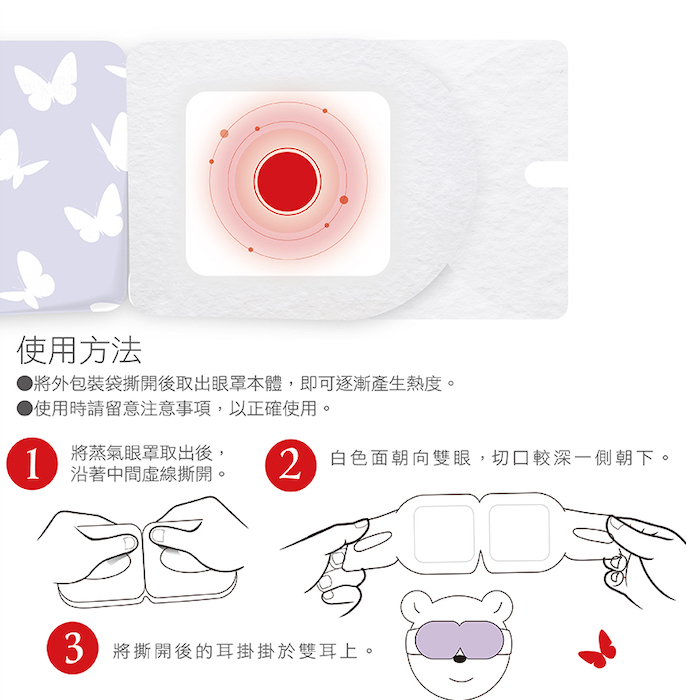 使用方法

●將外包裝袋撕開後取出眼罩本體，即可逐漸產生熱度。

●使用時請留意注意事項，以正確使用。

1 將蒸氣眼罩取出後，沿著中間虛線撕開。

2 白色面朝向雙眼，切口較深一側朝下。

3 將撕開後的耳掛掛於雙耳上。