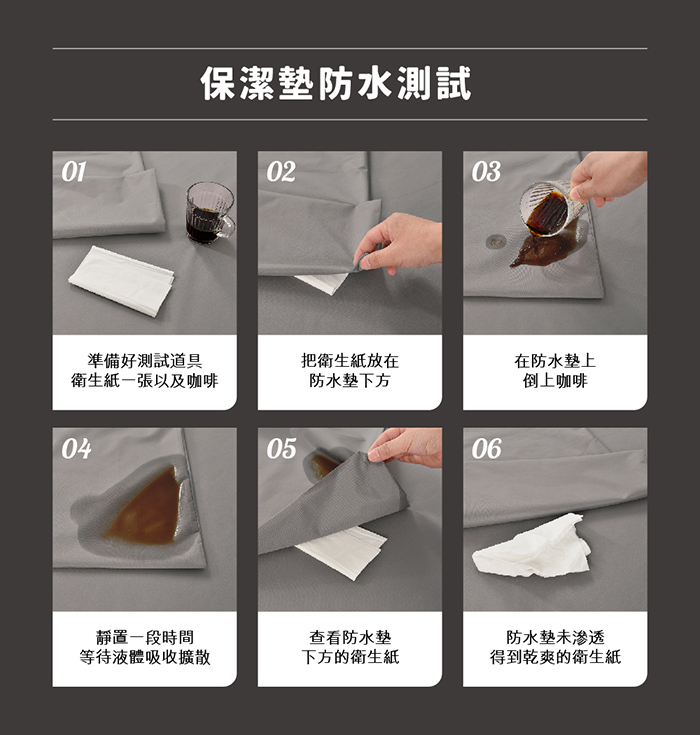 保潔墊防水測試

01

準備好測試道具
衛生紙一張以及咖啡

02

把衛生紙放在
防水墊下方

03

在防水墊上
倒上咖啡

04

靜置一段時間
等待液體吸收擴散

05

查看防水墊
下方的衛生紙

06

防水墊未滲透
得到乾爽的衛生紙